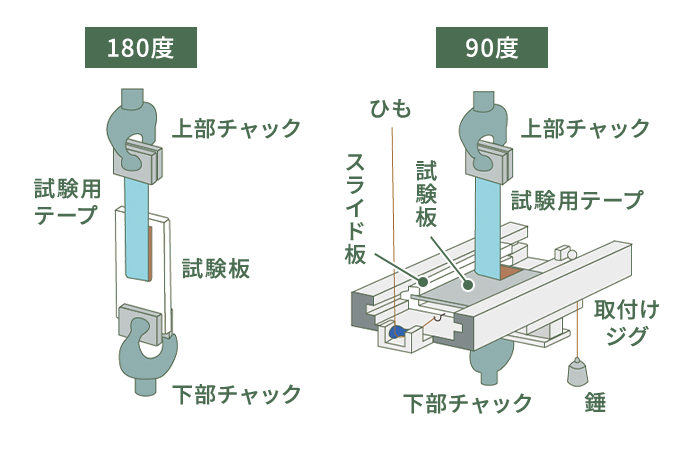 180度

上部チャック

試験用テープ

試験板

下部チャック

90度

ひも

上部チャック

スライド板

試験板

試験用テープ

取付けジグ

下部チャック

錘