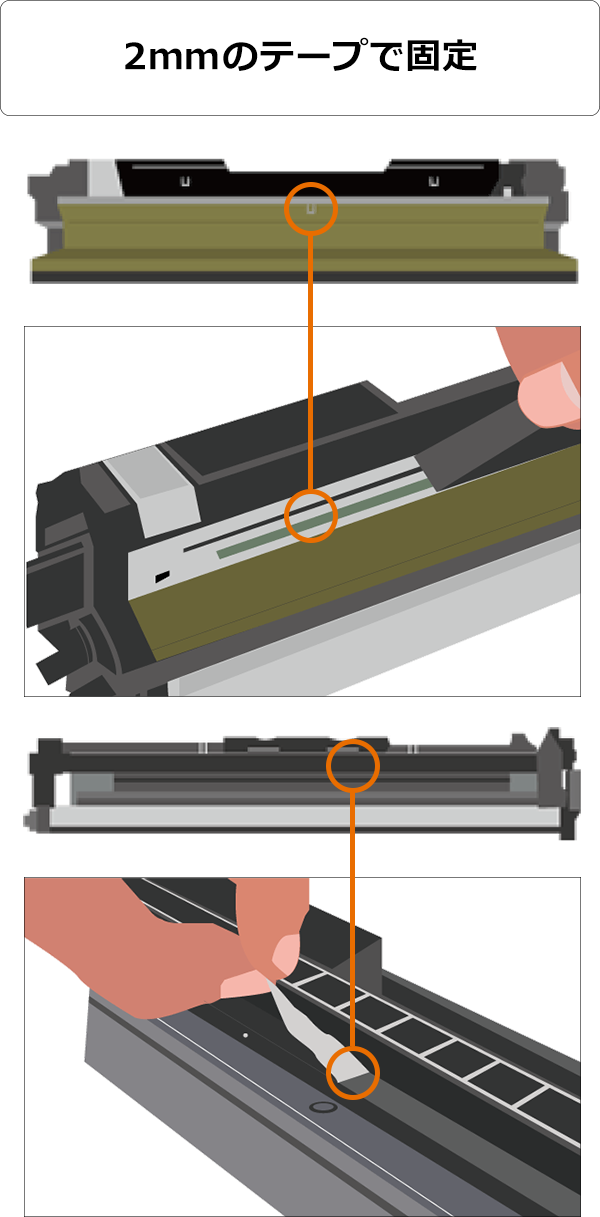 2mmのテープで固定